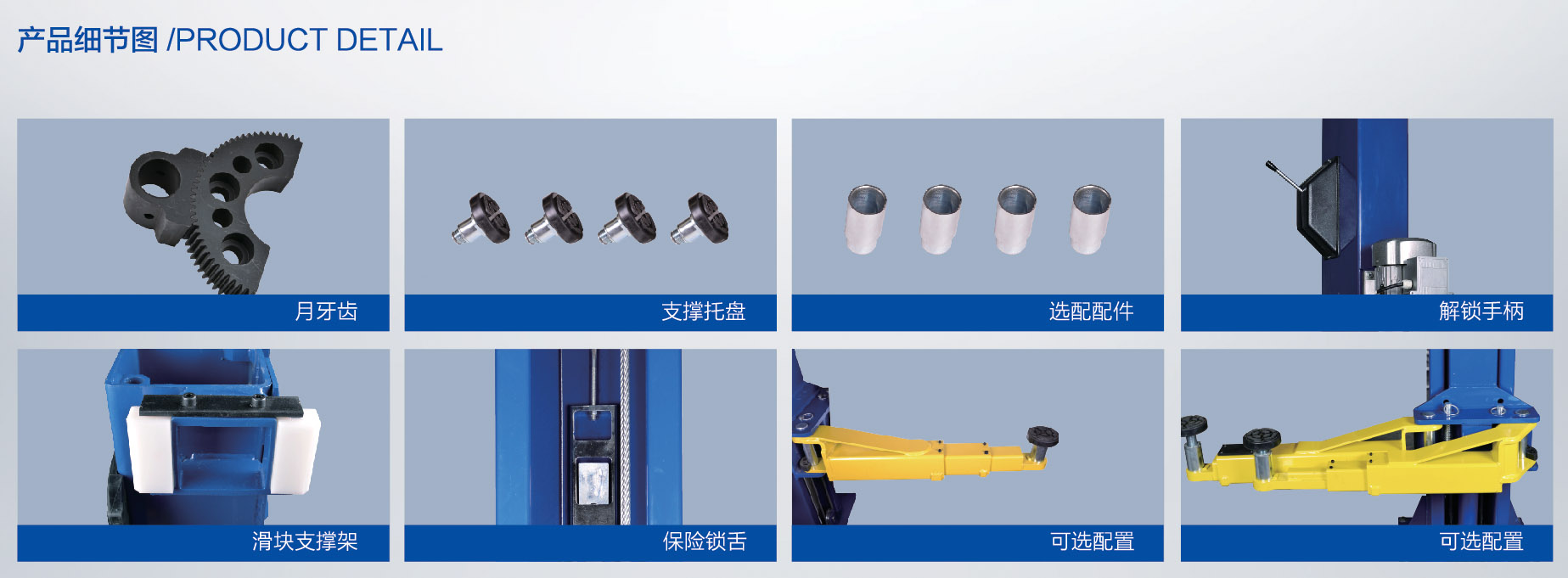 产品细节图 /PRODUCT DETAIL

月牙齿

支撑托盘

选配配件

解锁手柄

滑块支撑架

保险锁舌

可选配置

可选配置