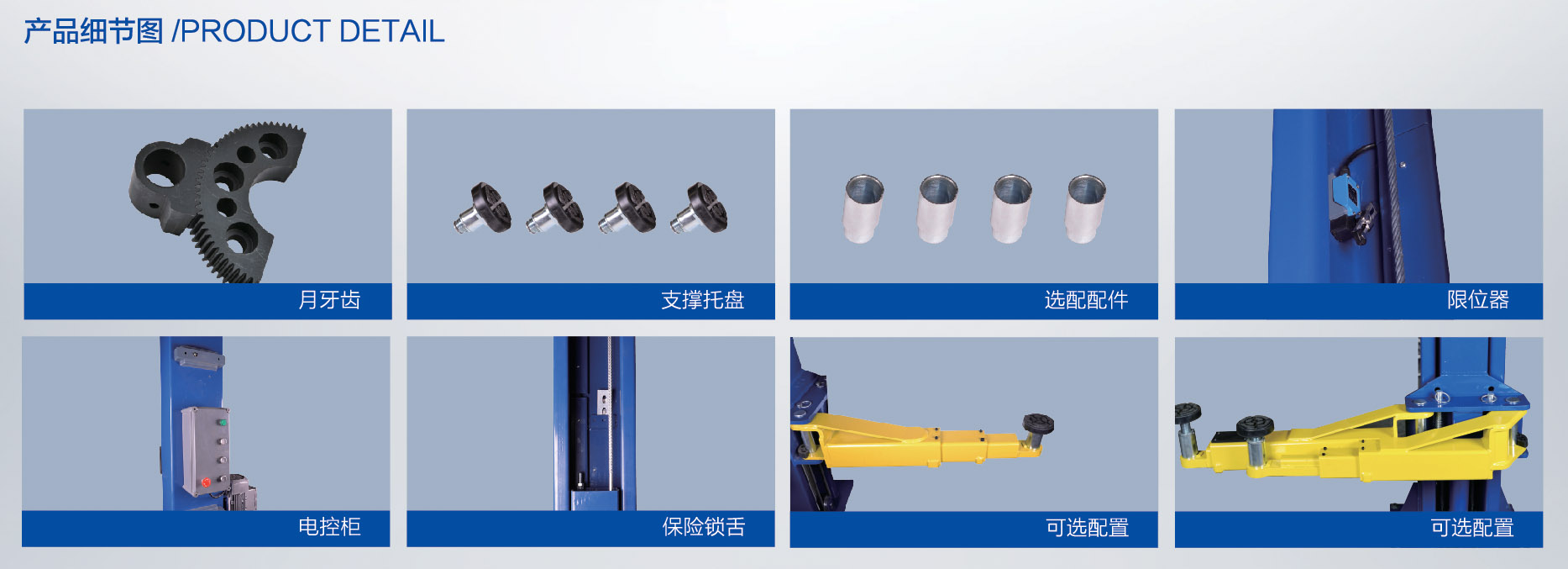 产品细节图 /PRODUCT DETAIL

月牙齿

支撑托盘

选配配件

限位器

电控柜

保险锁舌

可选配置

可选配置