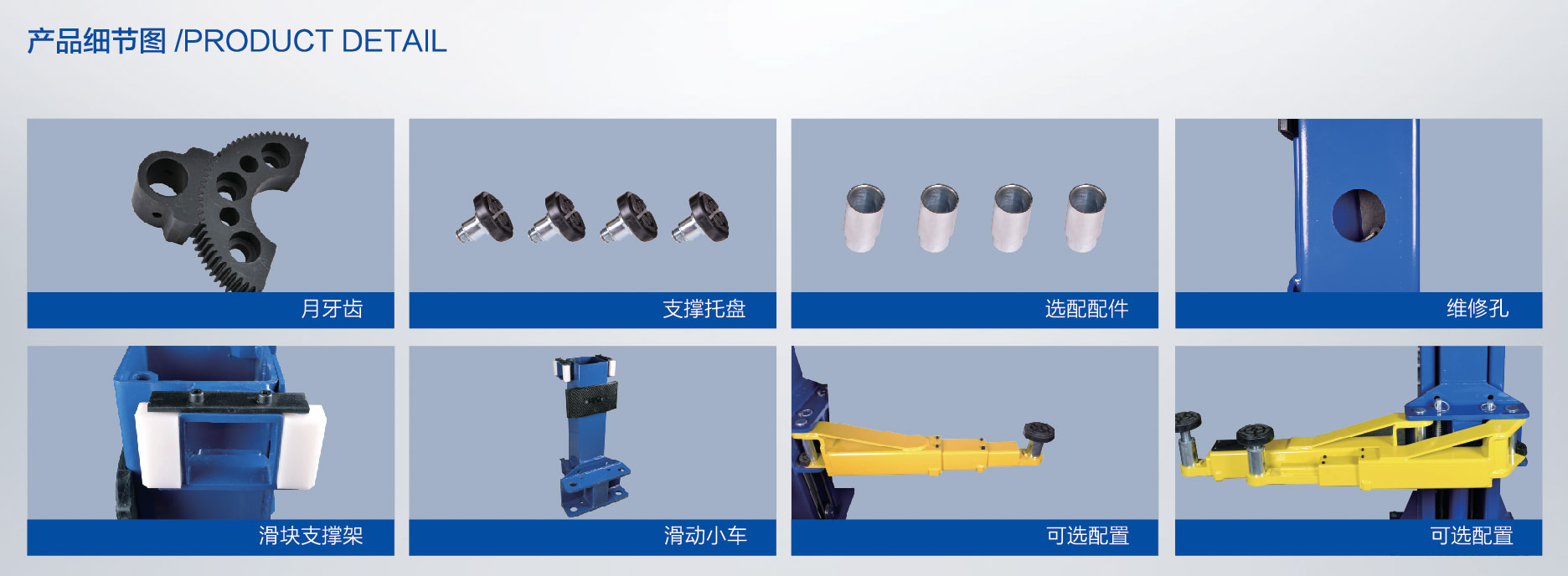 产品细节图 /PRODUCT DETAIL

月牙齿

支撑托盘

选配配件

维修孔

滑块支撑架

滑动小车

可选配置

可选配置