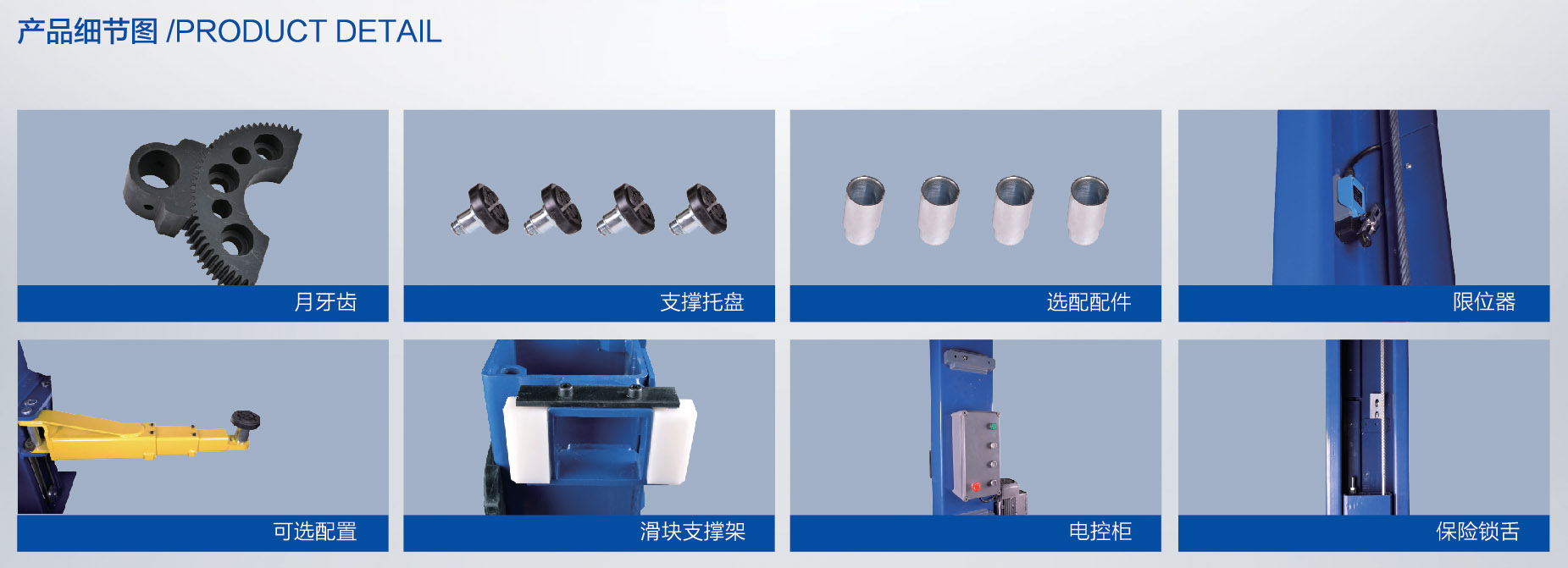 产品细节图 /PRODUCT DETAIL

月牙齿

支撑托盘

选配配件

限位器

可选配置

滑块支撑架

电控柜

保险锁舌