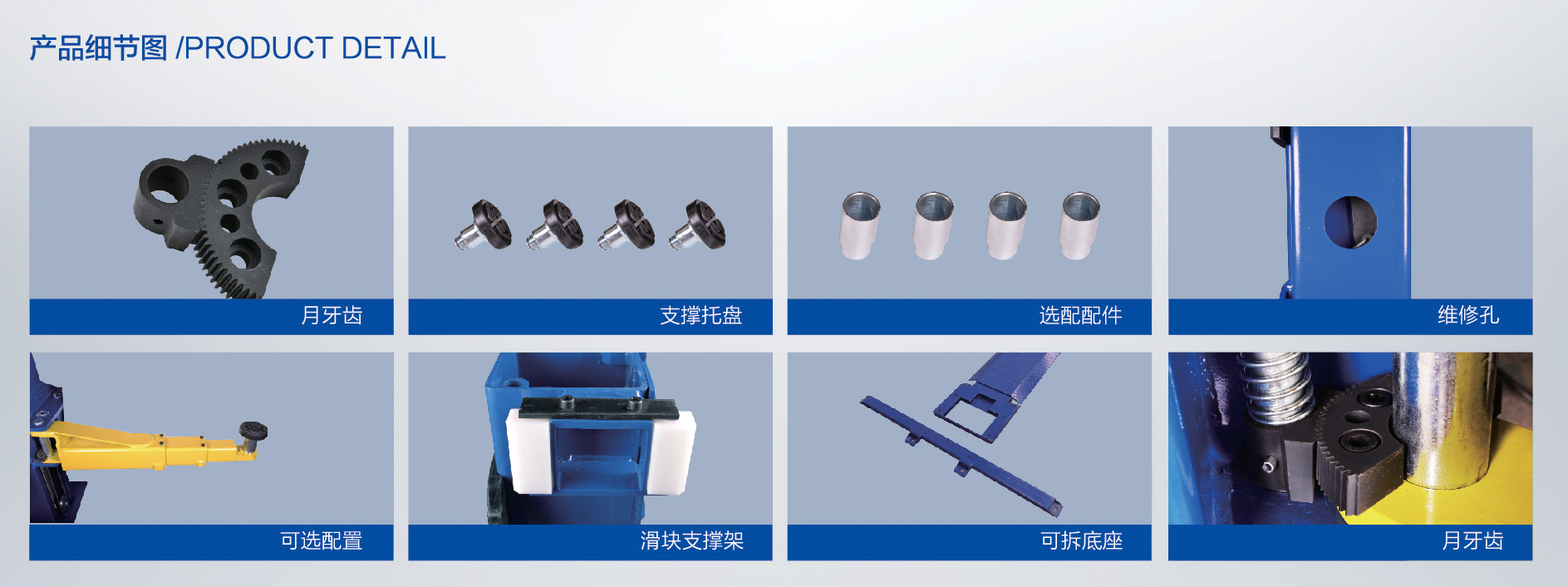 产品细节图 /PRODUCT DETAIL

月牙齿

支撑托盘

选配配件

维修孔

可选配置

滑块支撑架

可拆底座

月牙齿